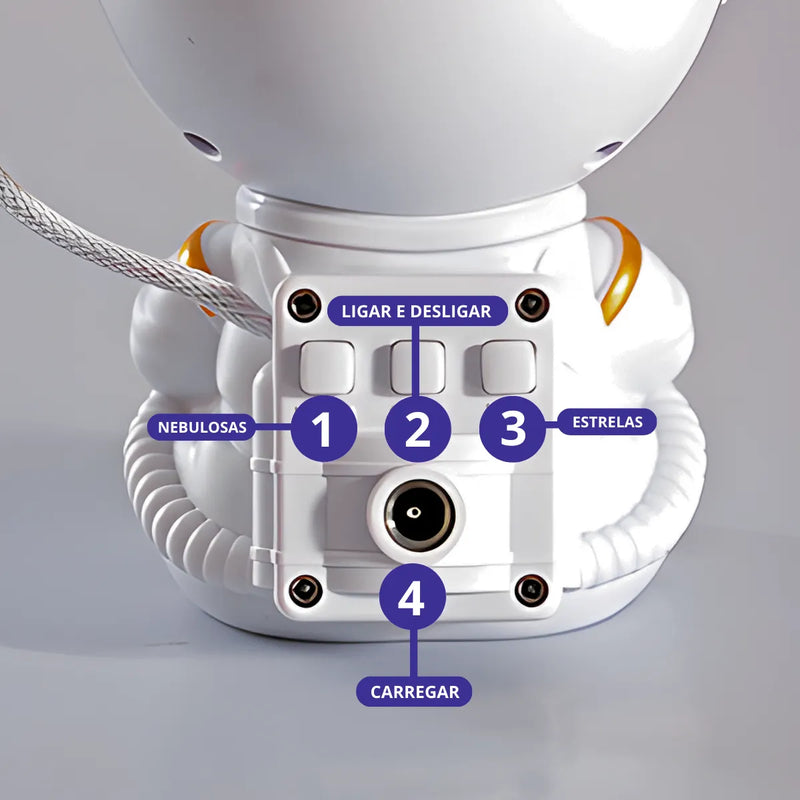 LIGAR E DESLIGAR

NEBULOSAS 1

2

3 ESTRELAS

4

CARREGAR