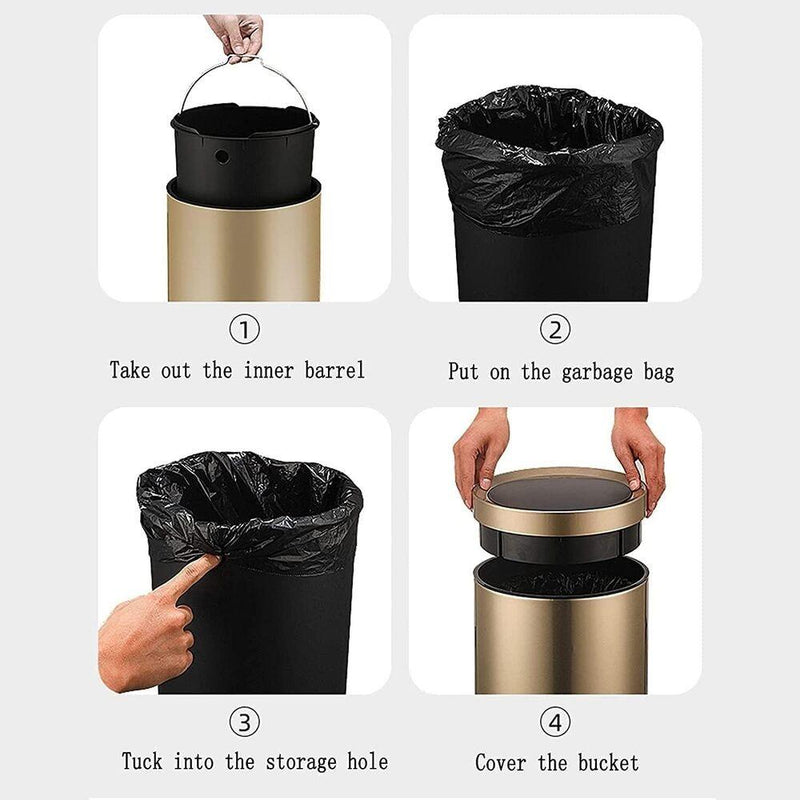 ①
Take out the inner barrel

②
Put on the garbage bag

③
Tuck into the storage hole

④
Cover the bucket