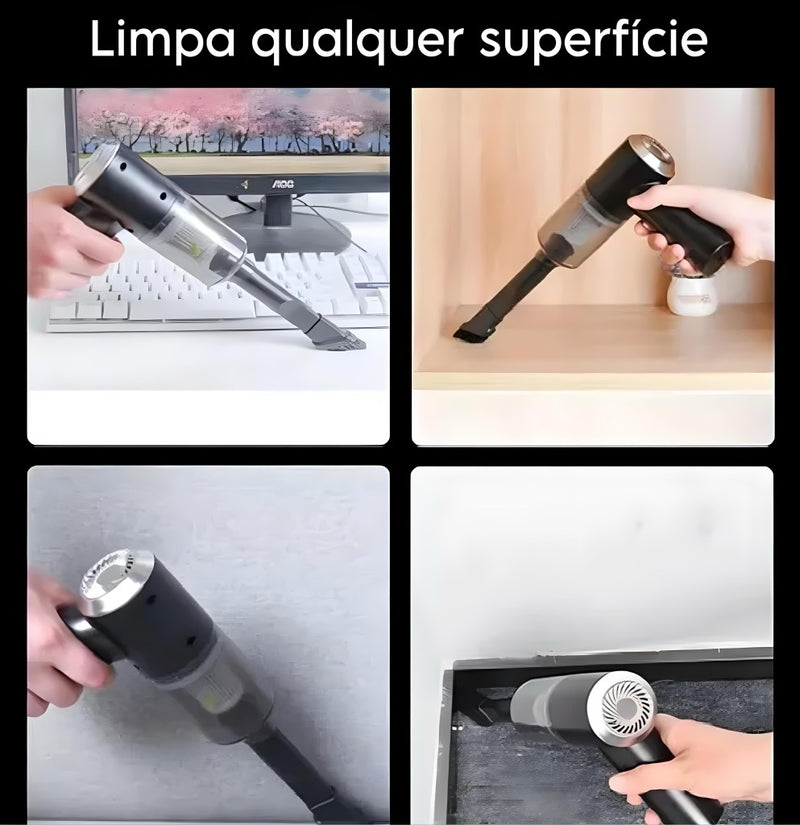 Limpa qualquer superfície

AOC